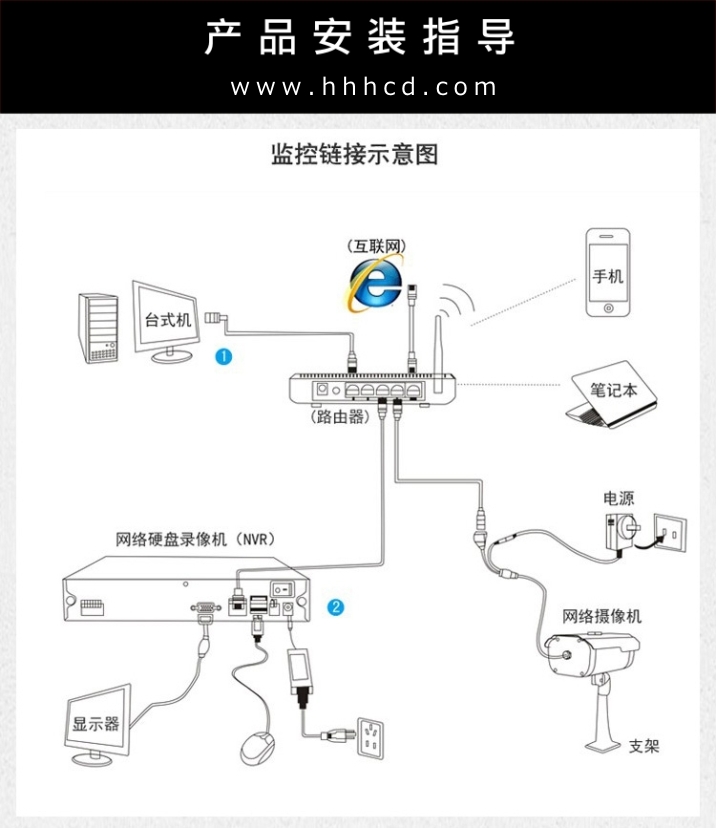 产品安装指导
www.hhhcd.com

监控链接示意图

(互联网)

手机

台式机

1

(路由器)

笔记本

电源

网络硬盘录像机（NVR）

2

网络摄像机

显示器

支架